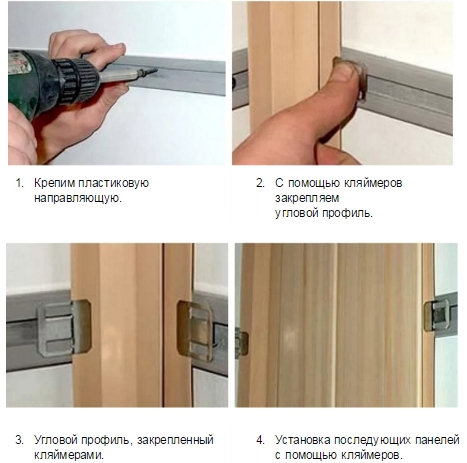 1. Крепим пластиковую направляющую.

2. С помощью кляймеров закрепляем угловой профиль.

3. Угловой профиль, закрепленный кляймерами.

4. Установка последующих панелей с помощью кляймеров.